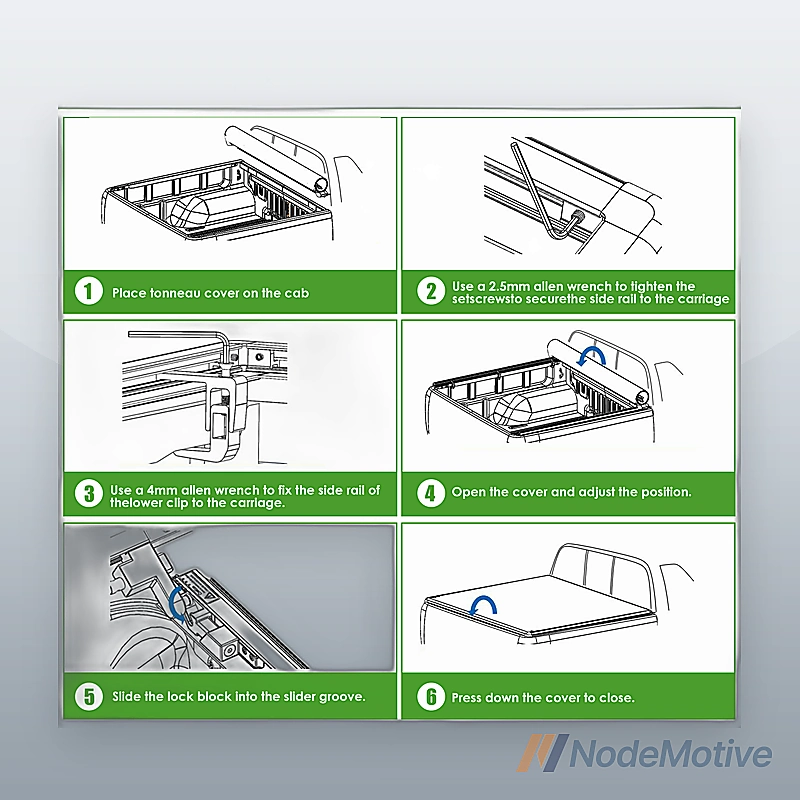 1 Place tonneau cover on the cab

2 Use a 2.5mm allen wrench to tighten the setscrewsto securethe side rail to the carriage

3 Use a 4mm allen wrench to fix the side rail of thelower clip to the carriage.

4 Open the cover and adjust the position.

5 Slide the lock block into the slider groove.

6 Press down the cover to close.

NodeMotive