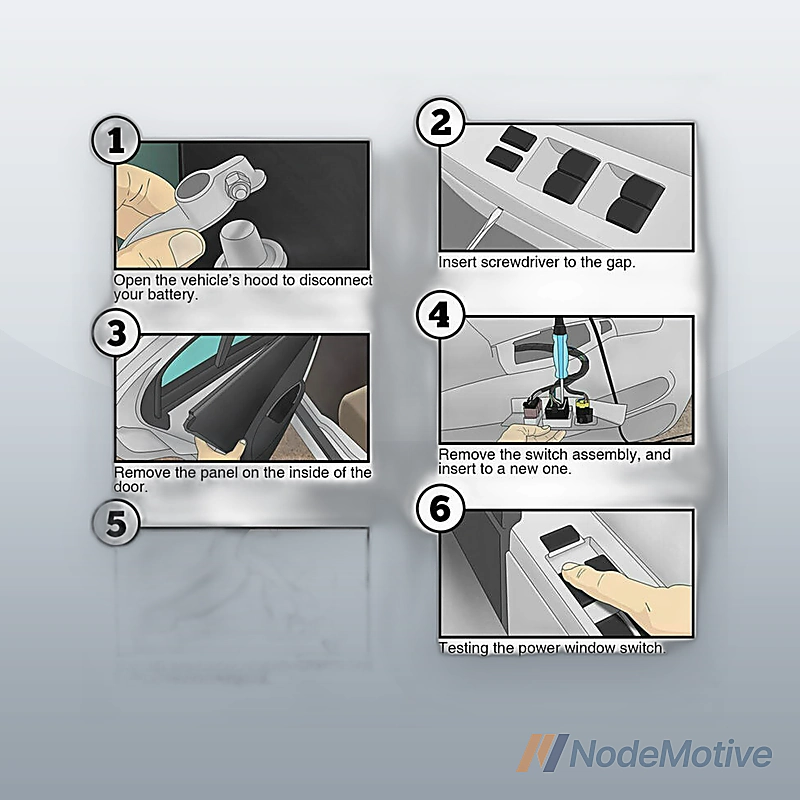 1

Open the vehicle's hood to disconnect your battery.

2

Insert screwdriver to the gap.

3

Remove the panel on the inside of the door.

4

Remove the switch assembly, and insert to a new one.

5

6

Testing the power window switch.

NodeMotive